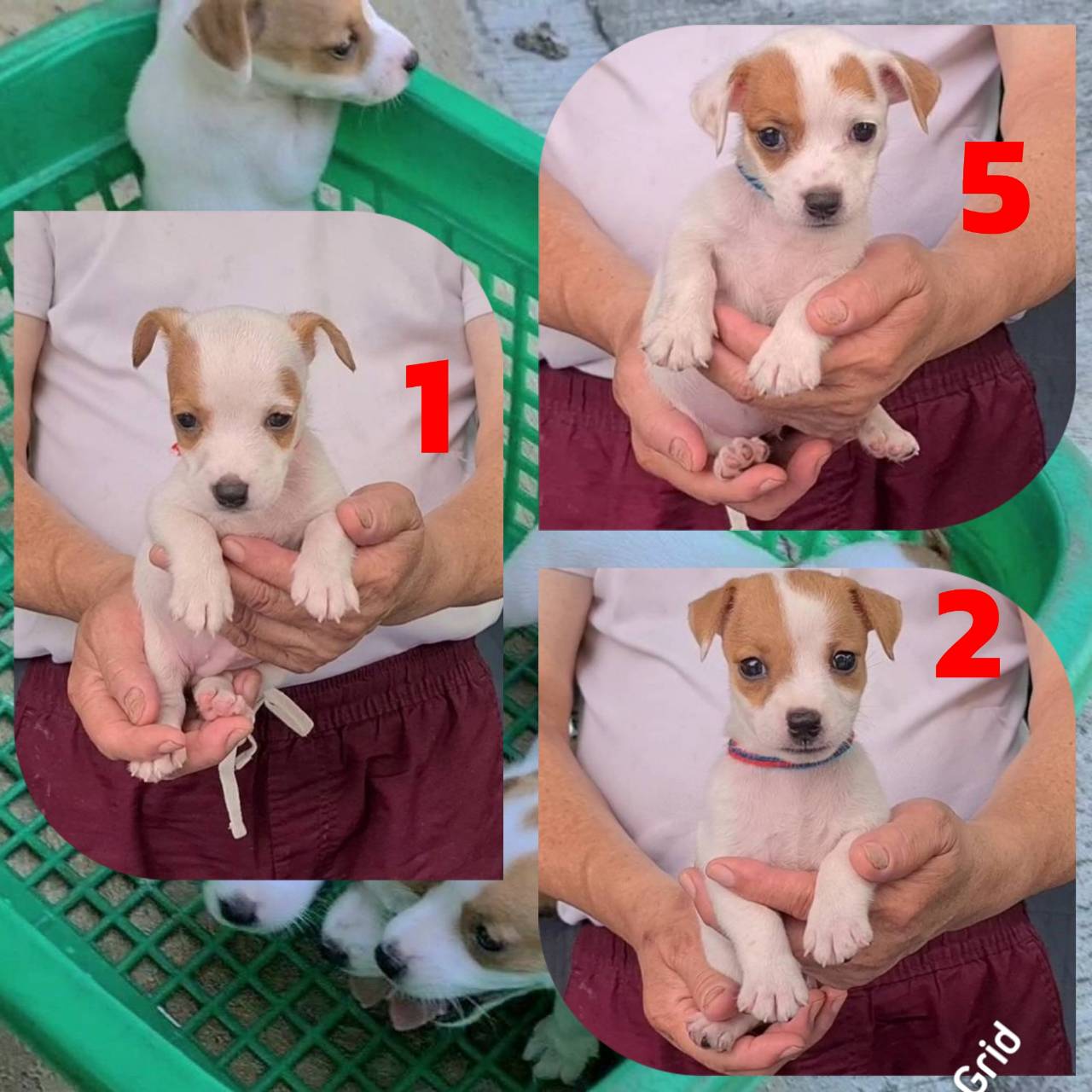 1

5

2

Grid