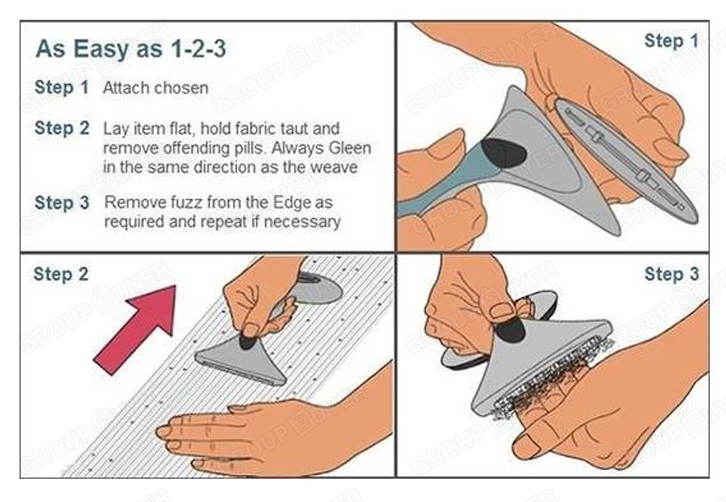 As Easy as 1-2-3

Step 1 Attach chosen

Step 2 Lay item flat, hold fabric taut and remove offending pills. Always Gleen in the same direction as the weave

Step 3 Remove fuzz from the Edge as required and repeat if necessary

Step 1

Step 2

Step 3

GROUP BUYER