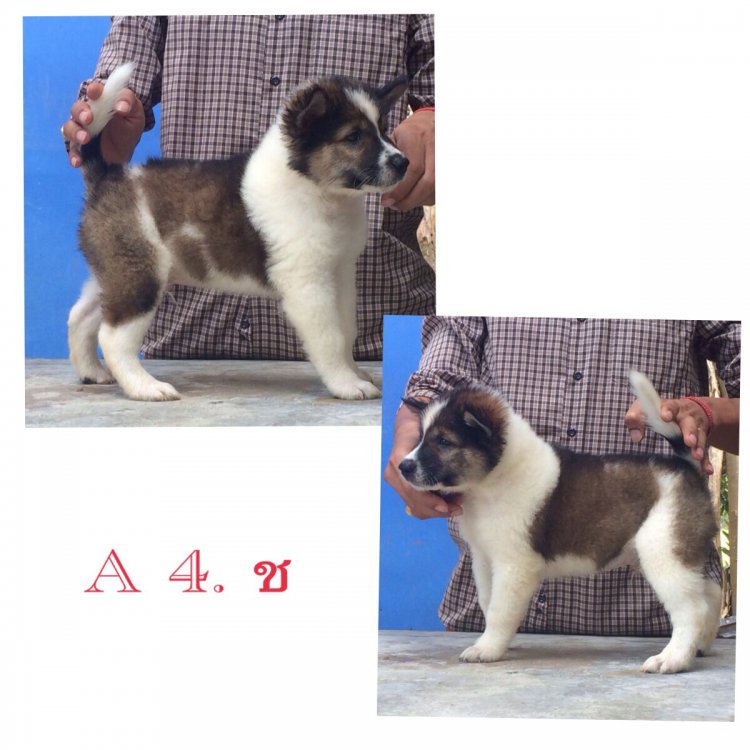 A 4. ช